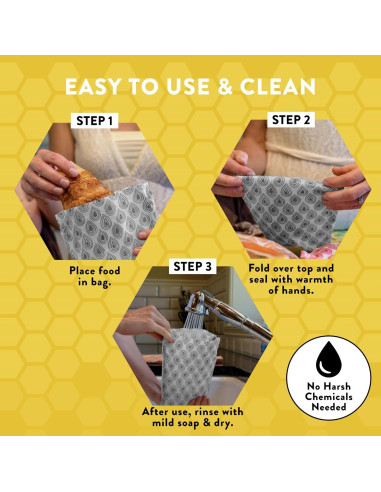 EASY TO USE & CLEAN

STEP 1

Place food in bag.

STEP 2

Fold over top and seal with warmth of hands.

STEP 3

After use, rinse with mild soap & dry.

No Harsh Chemicals Needed