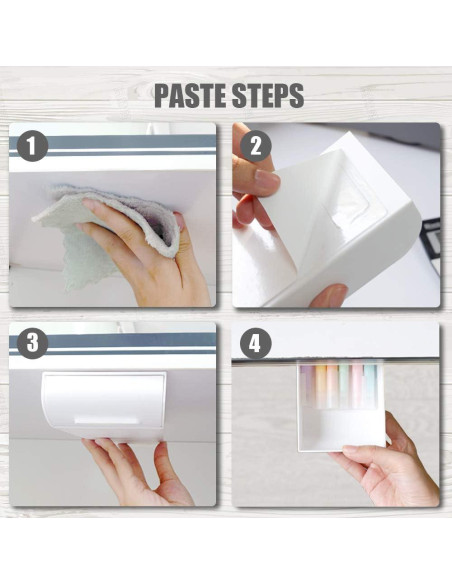 PASTE STEPS

1

2

3

4