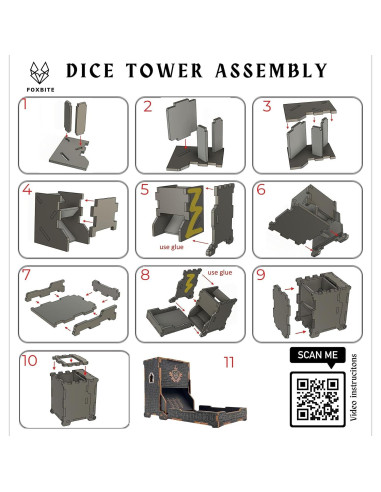 FOXBITE

DICE TOWER ASSEMBLY

1

2

3

4

5

use glue

6

7

8

use glue

9

10

11

SCAN ME

Video instrucitons