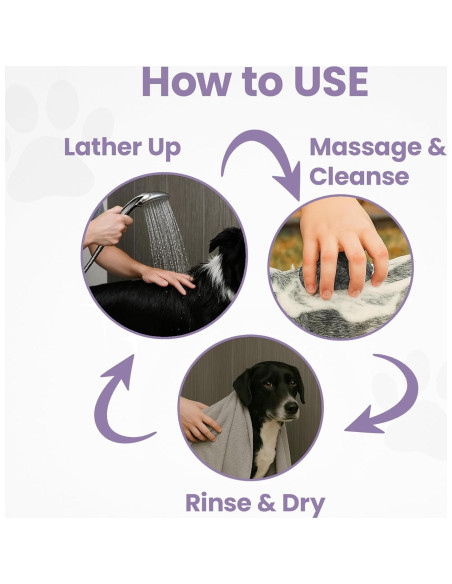 How to USE

Lather Up

Massage & Cleanse

Rinse & Dry