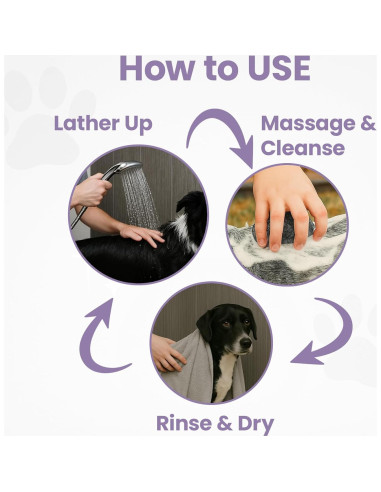 How to USE

Lather Up

Massage & Cleanse

Rinse & Dry