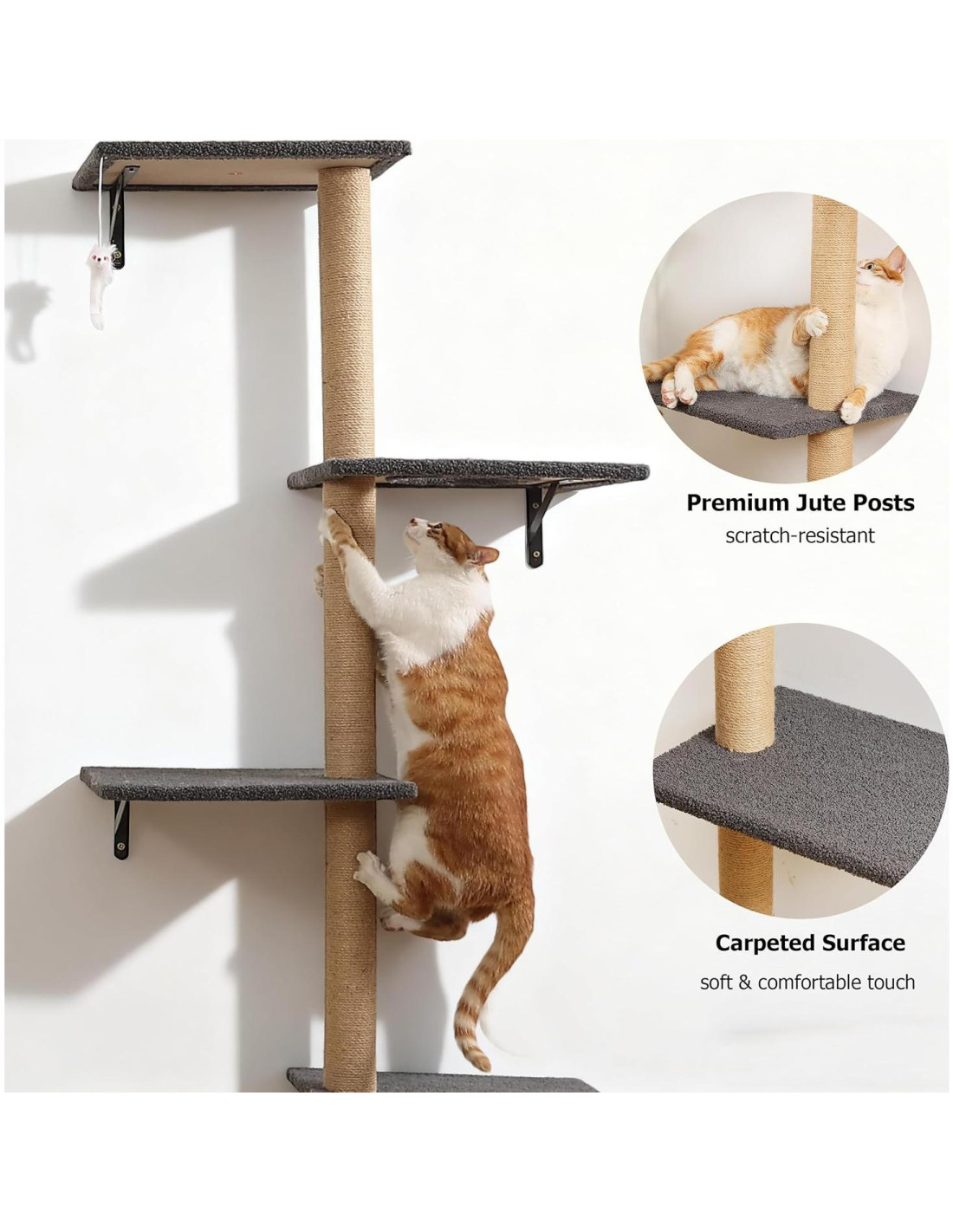 Premium Jute Posts
scratch-resistant

Carpeted Surface
soft & comfortable touch