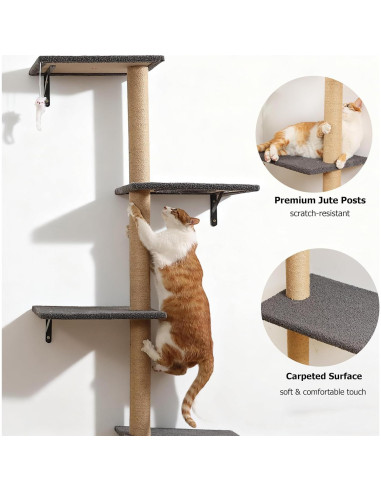 Premium Jute Posts
scratch-resistant

Carpeted Surface
soft & comfortable touch