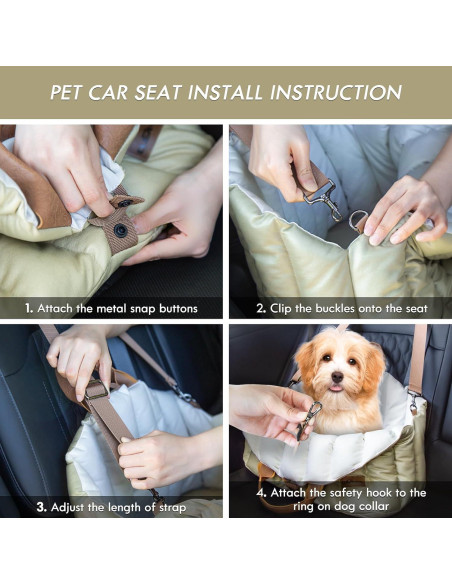 PET CAR SEAT INSTALL INSTRUCTION

1. Attach the metal snap buttons

2. Clip the buckles onto the seat

3. Adjust the length of strap

4. Attach the safety hook to the ring on dog collar