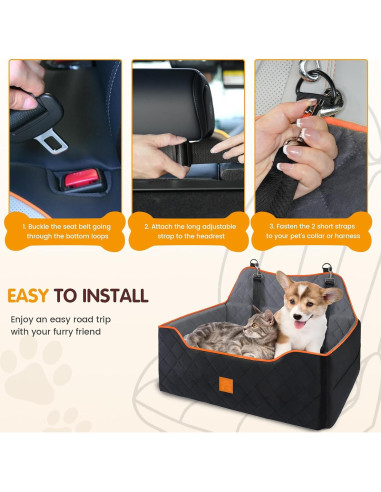 1. Buckle the seat belt going through the bottom loops

2. Attach the long adjustable strap to the headrest

3. Fasten the 2 short straps to your pet's collar or harness

EASY TO INSTALL

Enjoy an easy road trip with your furry friend