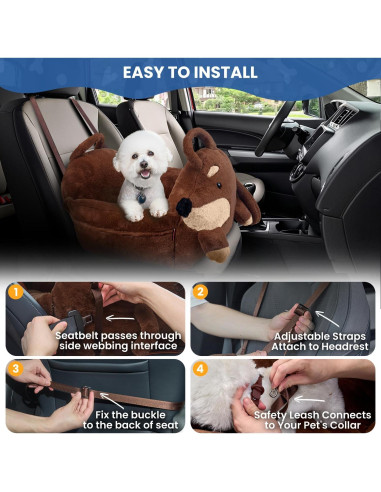 EASY TO INSTALL

1
Seatbelt passes through side webbing interface

2
Adjustable Straps Attach to Headrest

3
Fix the buckle to the back of seat

4
Safety Leash Connects to Your Pet's Collar