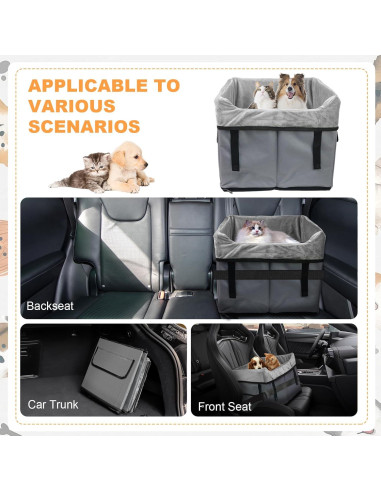 APPLICABLE TO VARIOUS SCENARIOS

Backseat

Car Trunk

Front Seat