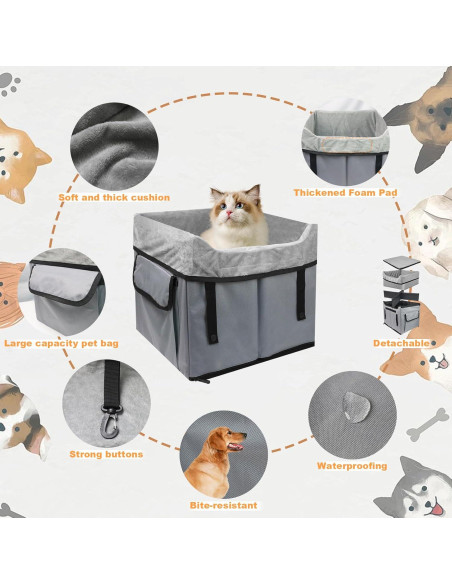 Soft and thick cushion

Thickened Foam Pad

Large capacity pet bag

Detachable

Strong buttons

Waterproofing

Bite-resistant