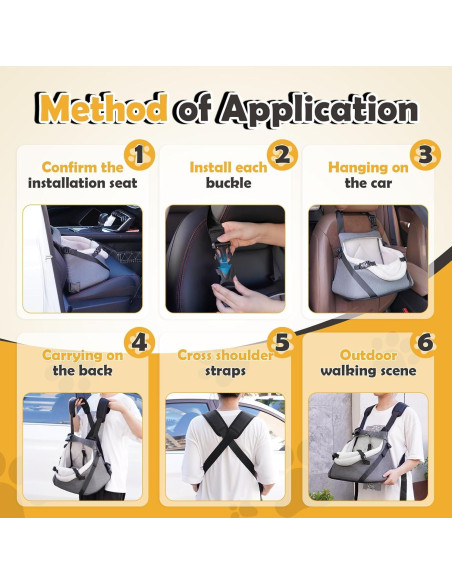 Method of Application

1
Confirm the installation seat

2
Install each buckle

3
Hanging on the car

4
Carrying on the back

5
Cross shoulder straps

6
Outdoor walking scene