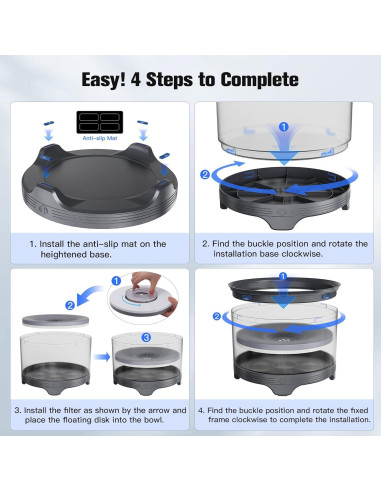 Easy! 4 Steps to Complete

Anti-slip Mat

1. Install the anti-slip mat on the heightened base.

1

2

2. Find the buckle position and rotate the installation base clockwise.

1

2

3

3. Install the filter as shown by the arrow and place the floating disk into the bowl.

1

2

4. Find the buckle position and rotate the fixed frame clockwise to complete the installation.