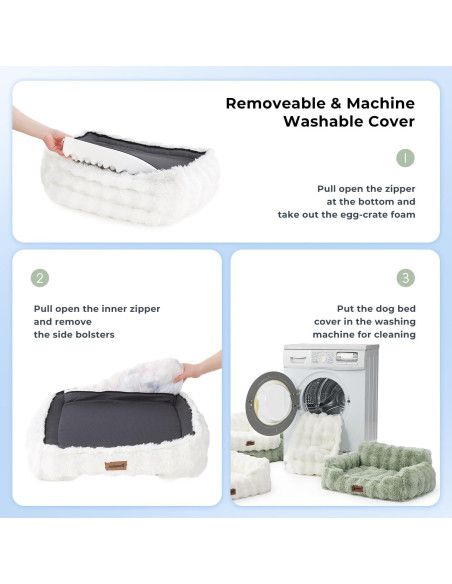 Removeable & Machine Washable Cover

1

Pull open the zipper at the bottom and take out the egg-crate foam

2

Pull open the inner zipper and remove the side bolsters

3

Put the dog bed cover in the washing machine for cleaning