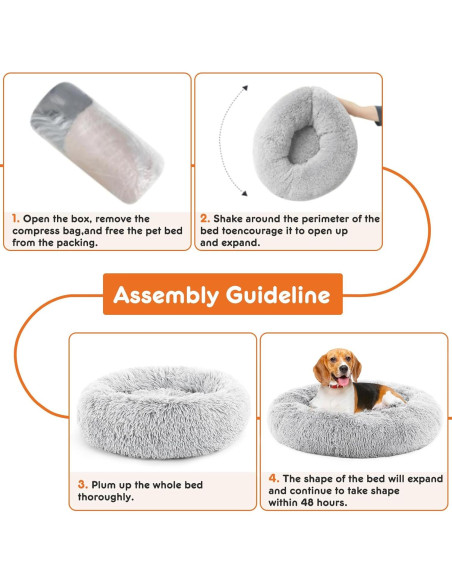 1. Open the box, remove the compress bag,and free the pet bed from the packing.

2. Shake around the perimeter of the bed toencourage it to open up and expand.

Assembly Guideline

3. Plum up the whole bed thoroughly.

4. The shape of the bed will expand and continue to take shape within 48 hours.