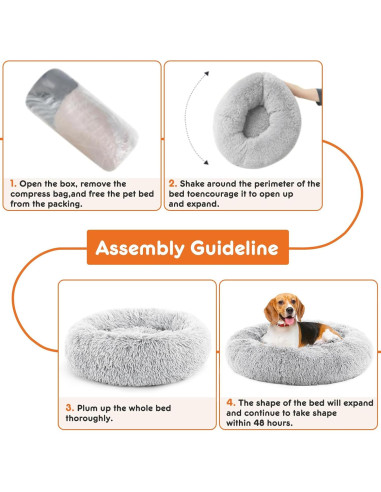 1. Open the box, remove the compress bag,and free the pet bed from the packing.

2. Shake around the perimeter of the bed toencourage it to open up and expand.

Assembly Guideline

3. Plum up the whole bed thoroughly.

4. The shape of the bed will expand and continue to take shape within 48 hours.