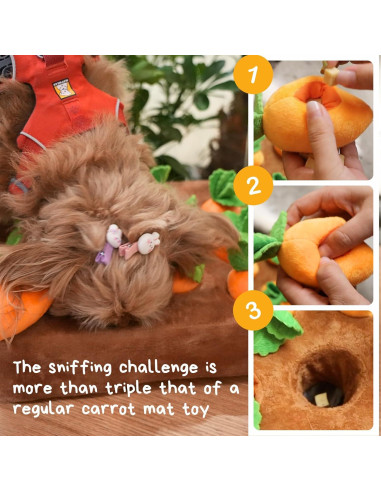 1

2

3

The sniffing challenge is more than triple that of a regular carrot mat toy