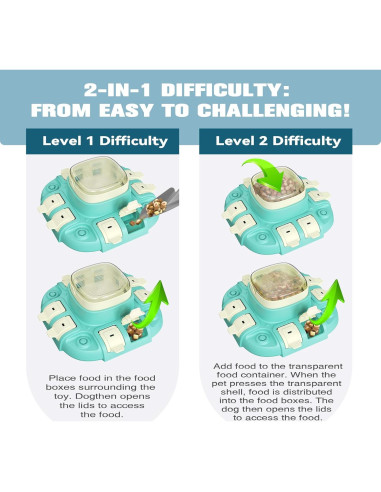 2-IN-1 DIFFICULTY:
FROM EASY TO CHALLENGING!

Level 1 Difficulty

Place food in the food boxes surrounding the toy. Dogthen opens the lids to access the food.

Level 2 Difficulty

Add food to the transparent food container. When the pet presses the transparent shell, food is distributed into the food boxes. The dog then opens the lids to access the food.