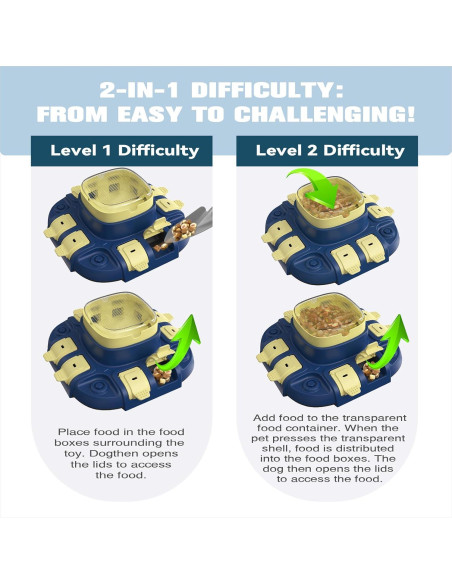 2-IN-1 DIFFICULTY:
FROM EASY TO CHALLENGING!

Level 1 Difficulty

Place food in the food boxes surrounding the toy. Dogthen opens the lids to access the food.

Level 2 Difficulty

Add food to the transparent food container. When the pet presses the transparent shell, food is distributed into the food boxes. The dog then opens the lids to access the food.