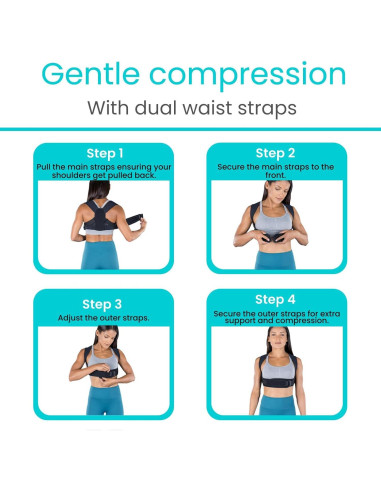 Gentle compression

With dual waist straps

Step 1
Pull the main straps ensuring your shoulders get pulled back.

Step 2
Secure the main straps to the front.

Step 3
Adjust the outer straps.

Step 4
Secure the outer straps for extra support and compression.