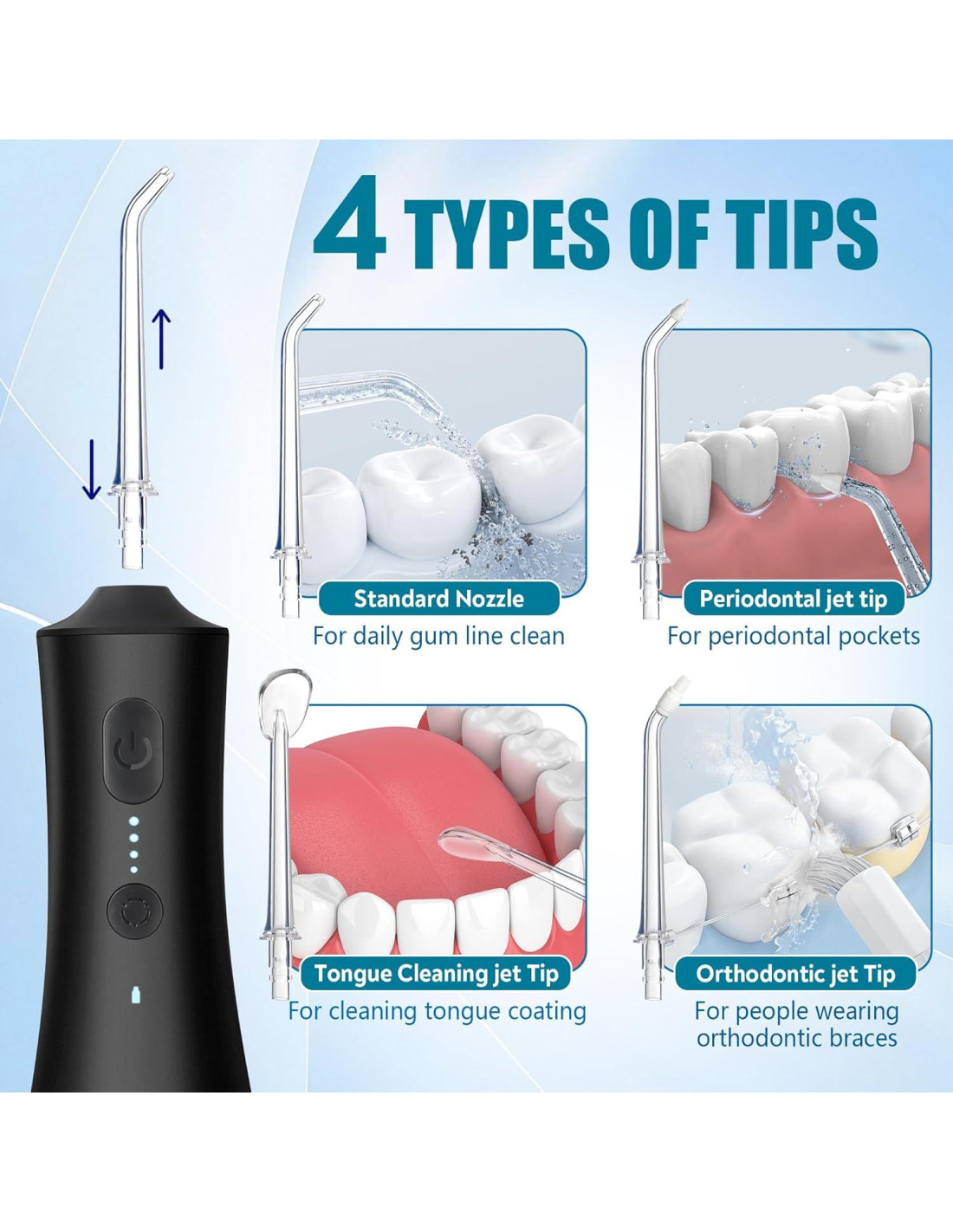 4 TYPES OF TIPS

Standard Nozzle
For daily gum line clean

Periodontal jet tip
For periodontal pockets

Tongue Cleaning jet Tip
For cleaning tongue coating

Orthodontic jet Tip
For people wearing orthodontic braces