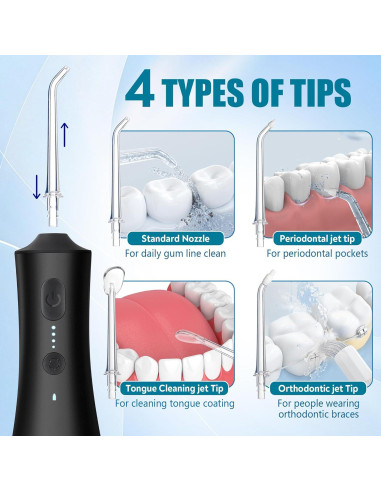 4 TYPES OF TIPS

Standard Nozzle
For daily gum line clean

Periodontal jet tip
For periodontal pockets

Tongue Cleaning jet Tip
For cleaning tongue coating

Orthodontic jet Tip
For people wearing orthodontic braces