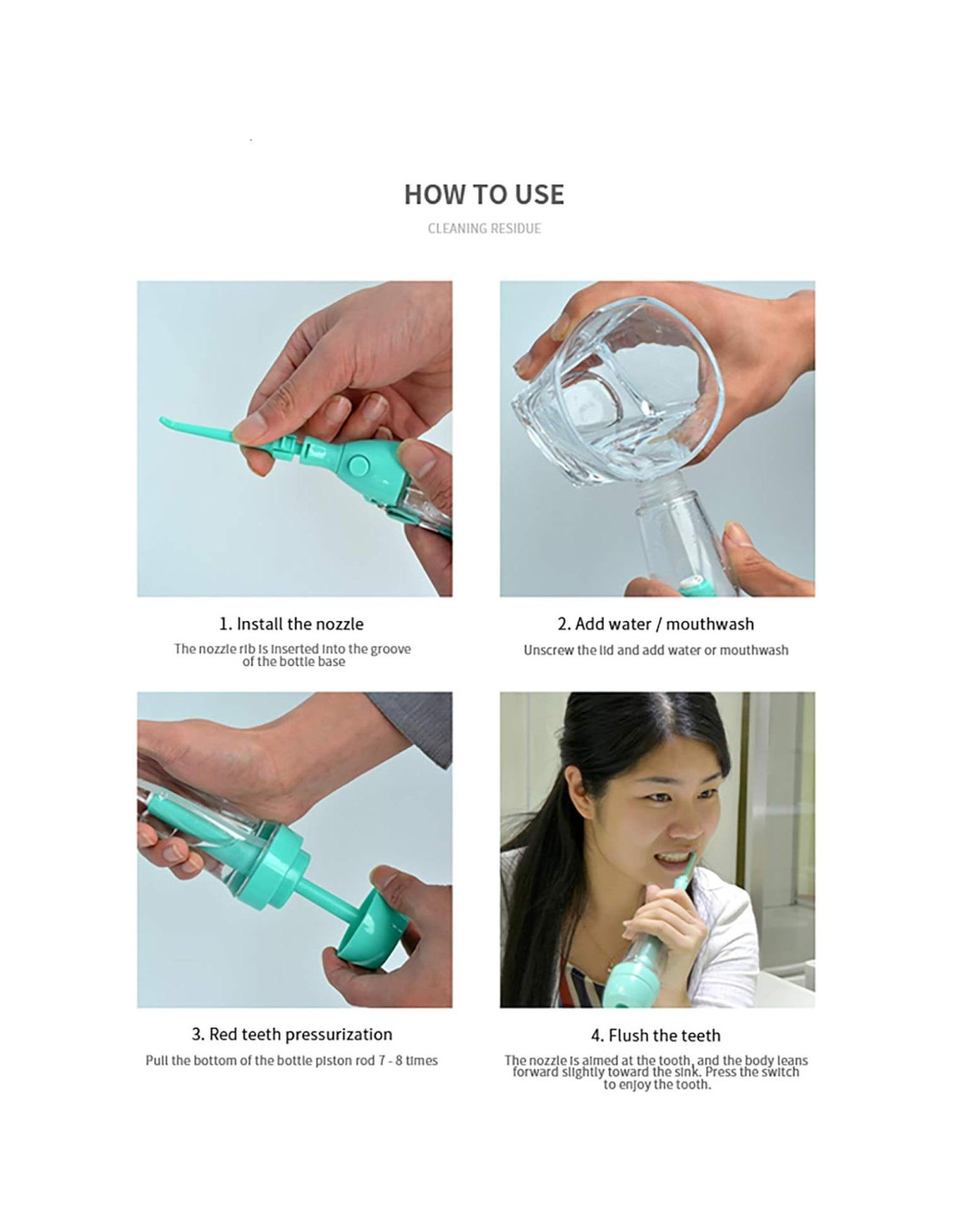 HOW TO USE

CLEANING RESIDUE

1. Install the nozzle

The nozzle rib is inserted into the groove of the bottle base

2. Add water / mouthwash

Unscrew the lid and add water or mouthwash

3. Red teeth pressurization

Pull the bottom of the bottle piston rod 7 - 8 times

4. Flush the teeth

The nozzle is aimed at the tooth, and the body leans forward slightly toward the sink. Press the switch to enjoy the tooth.