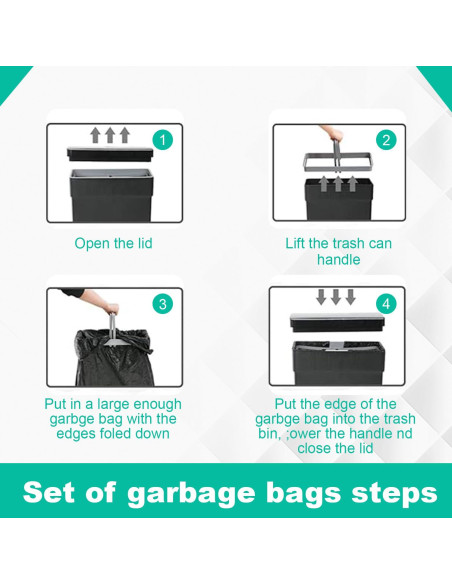 1

Open the lid

2

Lift the trash can handle

3

Put in a large enough garbge bag with the edges foled down

4

Put the edge of the garbge bag into the trash bin, ;ower the handle nd close the lid

Set of garbage bags steps