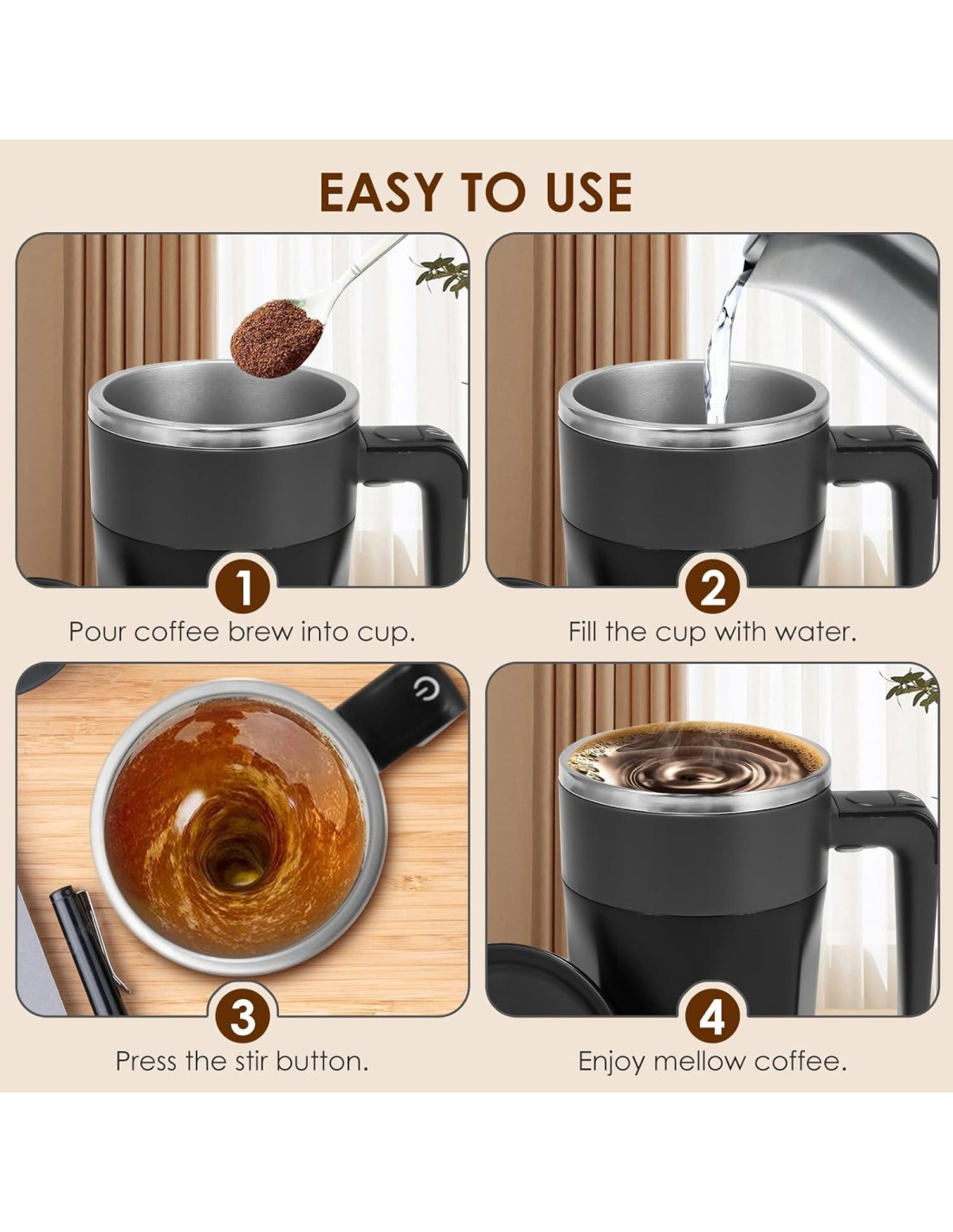 EASY TO USE

1
Pour coffee brew into cup.

2
Fill the cup with water.

3
Press the stir button.

4
Enjoy mellow coffee.