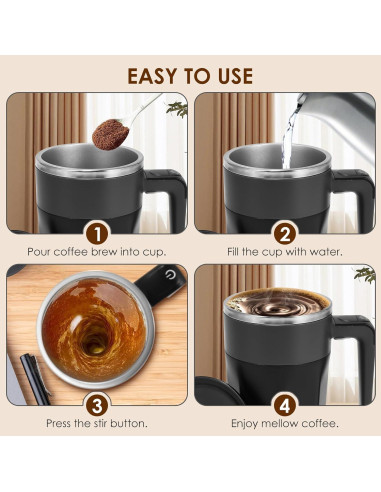 EASY TO USE

1
Pour coffee brew into cup.

2
Fill the cup with water.

3
Press the stir button.

4
Enjoy mellow coffee.