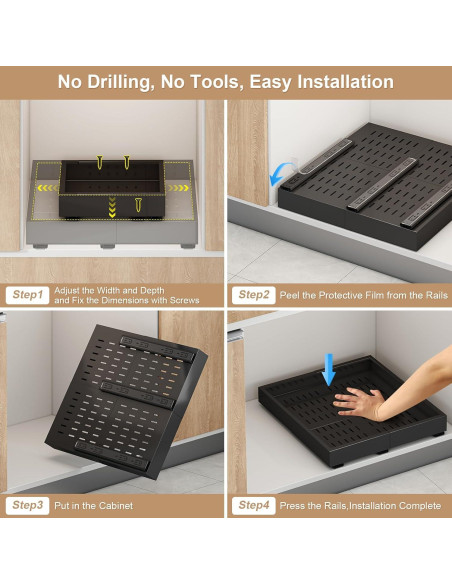 No Drilling, No Tools, Easy Installation

Step1 Adjust the Width and Depth and Fix the Dimensions with Screws

Step2 Peel the Protective Film from the Rails

Step3 Put in the Cabinet

Step4 Press the Rails,Installation Complete