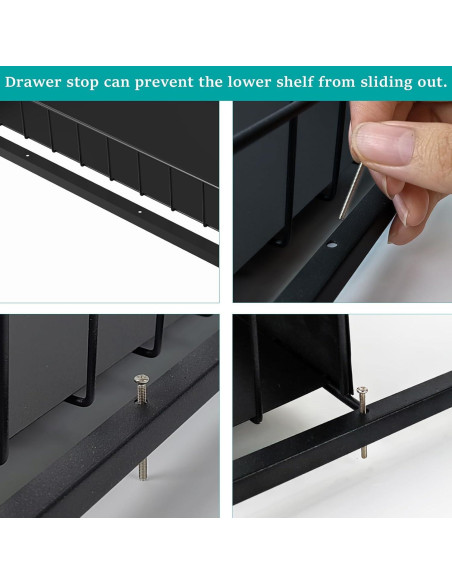 Drawer stop can prevent the lower shelf from sliding out.