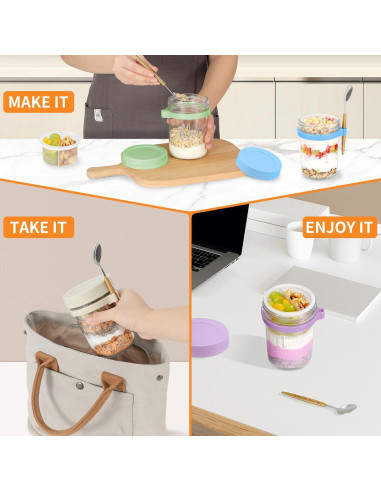 MAKE IT

TAKE IT

ENJOY IT