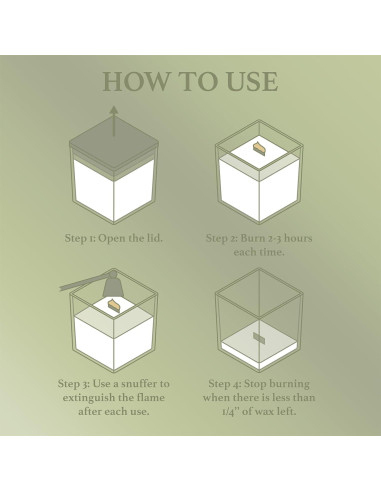 HOW TO USE

Step 1: Open the lid.

Step 2: Burn 2-3 hours each time.

Step 3: Use a snuffer to extinguish the flame after each use.

Step 4: Stop burning when there is less than 1/4" of wax left.