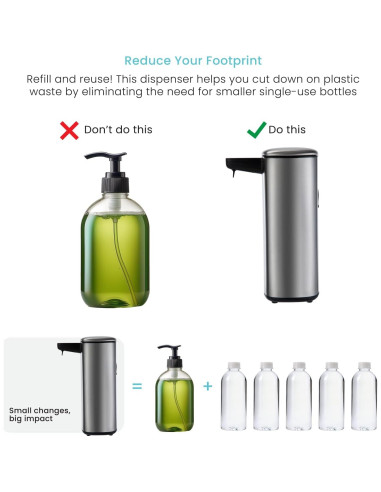 Reduce Your Footprint

Refill and reuse! This dispenser helps you cut down on plastic waste by eliminating the need for smaller single-use bottles

Don't do this

Do this

Small changes, big impact

=

+