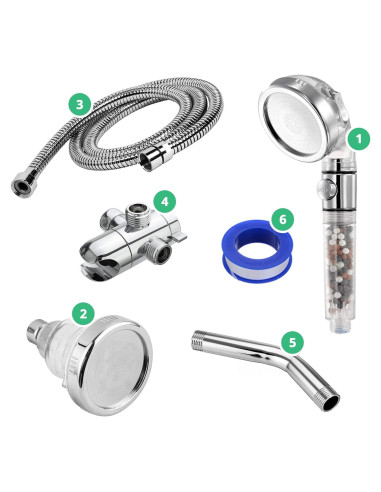 3
1
4
6
2
5