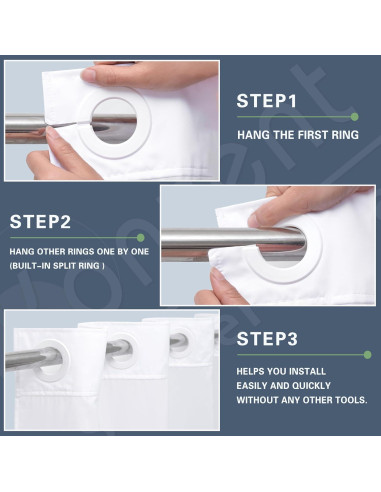 STEP1

HANG THE FIRST RING

STEP2

HANG OTHER RINGS ONE BY ONE (BUILT-IN SPLIT RING )

STEP3

HELPS YOU INSTALL EASILY AND QUICKLY WITHOUT ANY OTHER TOOLS.