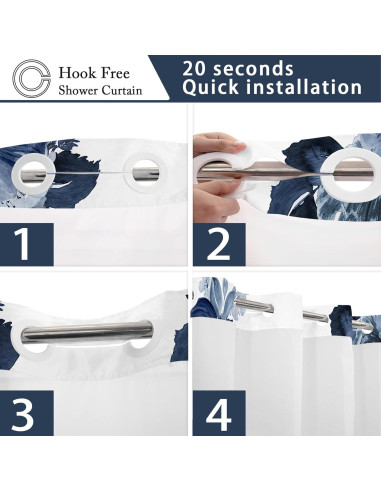 Hook Free
Shower Curtain

20 seconds
Quick installation

1

2

3

4