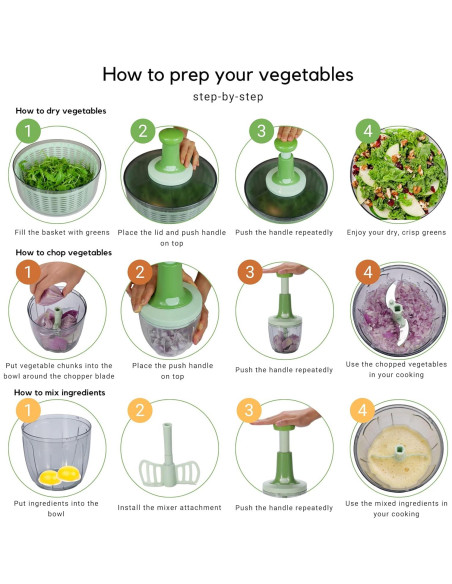 How to prep your vegetables

step-by-step

How to dry vegetables

1

Fill the basket with greens

2

Place the lid and push handle on top

3

Push the handle repeatedly

4

Enjoy your dry, crisp greens

How to chop vegetables

1

Put vegetable chunks into the bowl around the chopper blade

2

Place the push handle on top

3

Push the handle repeatedly

4

Use the chopped vegetables in your cooking

How to mix ingredients

1

Put ingredients into the bowl

2

Install the mixer attachment

3

Push the handle repeatedly

4

Use the mixed ingredients in your cooking