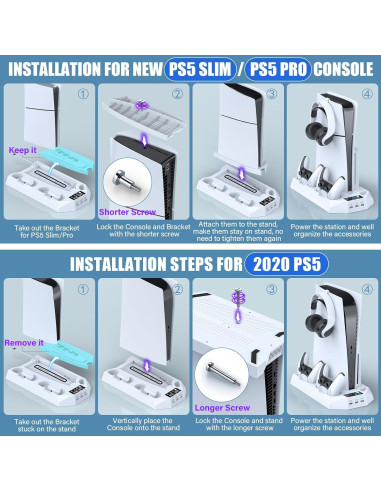 INSTALLATION FOR NEW PS5 SLIM / PS5 PRO CONSOLE

①
Keep it
Take out the Bracket for PS5 Slim/Pro

②
Shorter Screw
Lock the Console and Bracket with the shorter screw

③
Attach them to the stand, make them stay on stand, no need to tighten them again

④
Power the station and well organize the accessories

INSTALLATION STEPS FOR 2020 PS5

①
Remove it
Take out the Bracket stuck on the stand

②
Vertically place the Console onto the stand

③
Longer Screw
Lock the Console and stand with the longer screw

④
Power the station and well organize the accessories