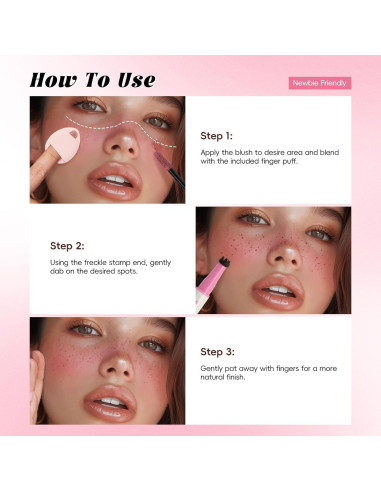 How To Use

Newbie Friendly

Step 1:

Apply the blush to desire area and blend with the included finger puff.

Step 2:

Using the freckle stamp end, gently dab on the desired spots.

Step 3:

Gently pat away with fingers for a more natural finish.