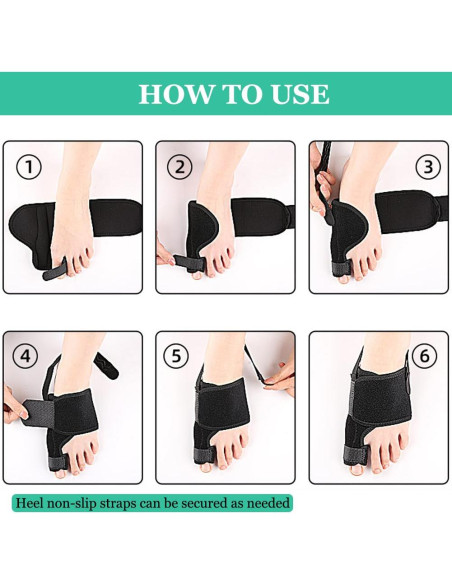 HOW TO USE

①

②

③

④

⑤

⑥

Heel non-slip straps can be secured as needed