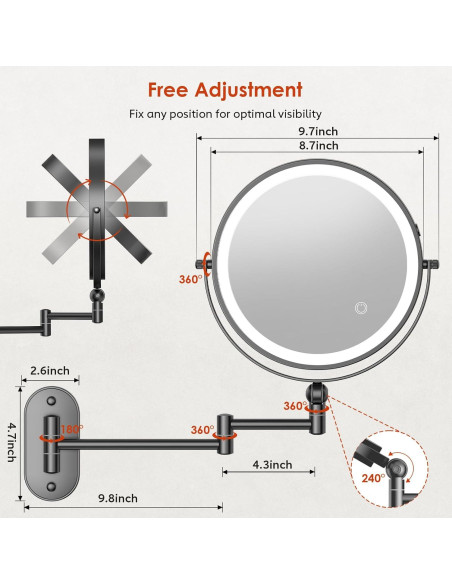 Free Adjustment

Fix any position for optimal visibility

9.7inch

8.7inch

360°

2.6inch

4.7inch

180°

360°

360°

4.3inch

240°

9.8inch