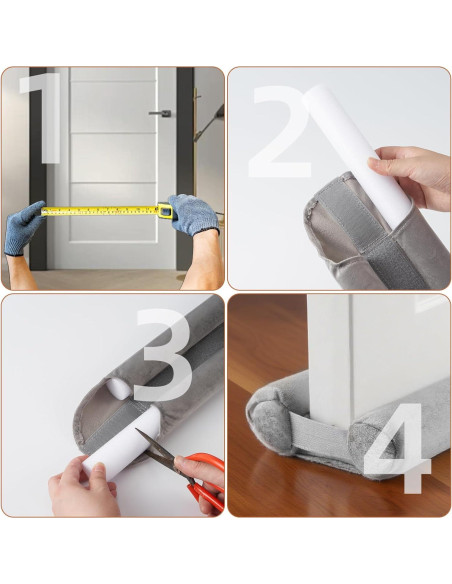 1

2

3

4