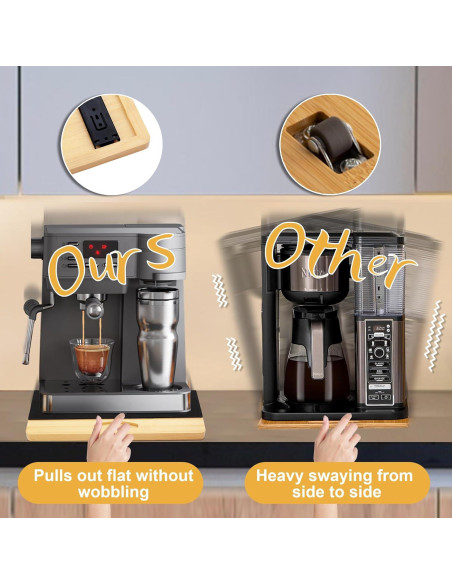 Ours

Other

Pulls out flat without wobbling

Heavy swaying from side to side