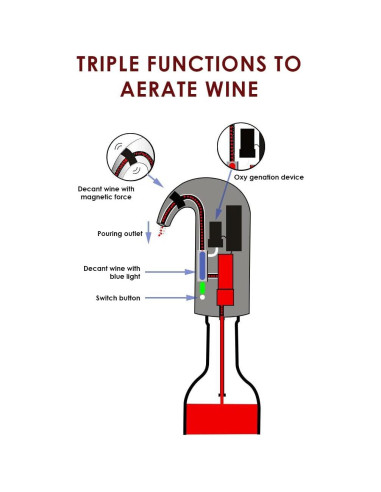 TRIPLE FUNCTIONS TO AERATE WINE

Decant wine with magnetic force

Oxy genation device

Pouring outlet

Decant wine with blue light

Switch button