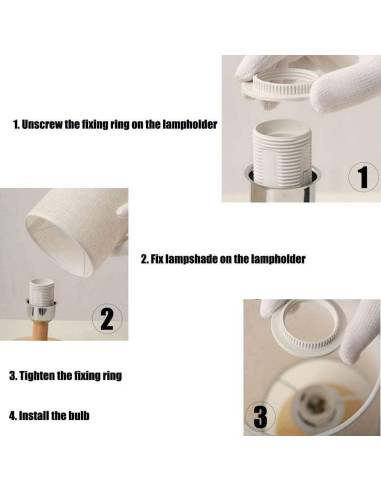 1. Unscrew the fixing ring on the lampholder

1

2. Fix lampshade on the lampholder

2

3. Tighten the fixing ring

4. Install the bulb

3