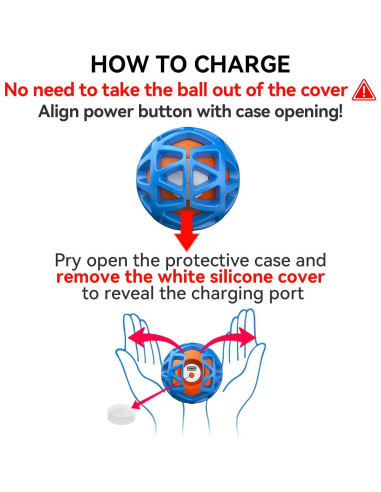 HOW TO CHARGE
No need to take the ball out of the cover
Align power button with case opening!

Pry open the protective case and remove the white silicone cover to reveal the charging port