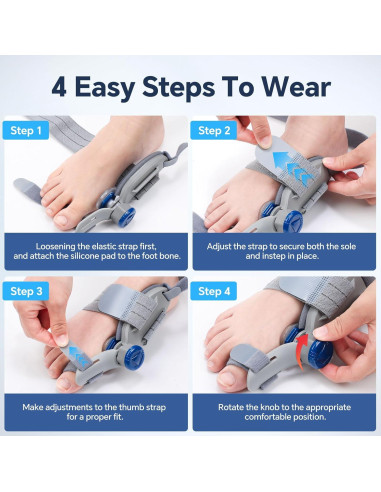 4 Easy Steps To Wear

Step 1

Loosening the elastic strap first, and attach the silicone pad to the foot bone.

Step 2

Adjust the strap to secure both the sole and instep in place.

Step 3

Make adjustments to the thumb strap for a proper fit.

Step 4

Rotate the knob to the appropriate comfortable position.