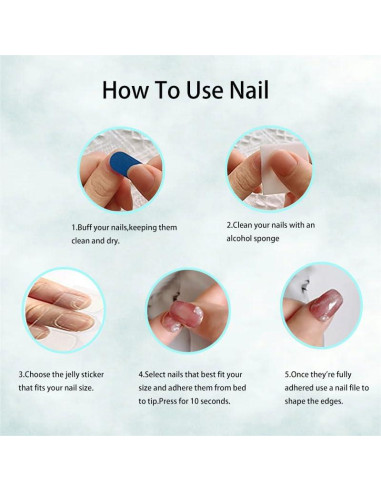 How To Use Nail

1.Buff your nails,keeping them clean and dry.

2.Clean your nails with an alcohol sponge

3.Choose the jelly sticker that fits your nail size.

4.Select nails that best fit your size and adhere them from bed to tip.Press for 10 seconds.

5.Once they're fully adhered use a nail file to shape the edges.