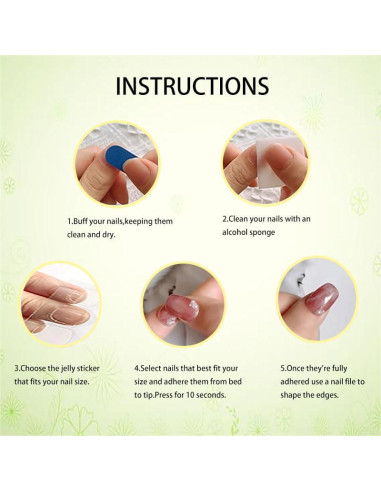 INSTRUCTIONS

1.Buff your nails,keeping them clean and dry.

2.Clean your nails with an alcohol sponge

3.Choose the jelly sticker that fits your nail size.

4.Select nails that best fit your size and adhere them from bed to tip.Press for 10 seconds.

5.Once they're fully adhered use a nail file to shape the edges.