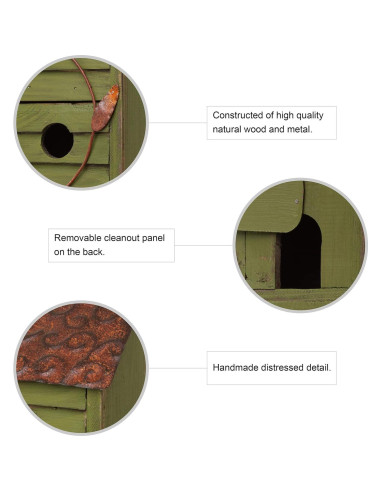 Constructed of high quality natural wood and metal.

Removable cleanout panel on the back.

Handmade distressed detail.