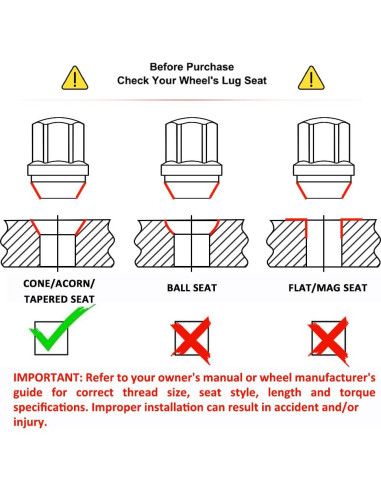 Before Purchase
Check Your Wheel's Lug Seat

CONE/ACORN/
TAPERED SEAT

BALL SEAT

FLAT/MAG SEAT

IMPORTANT: Refer to your owner's manual or wheel manufacturer's guide for correct thread size, seat style, length and torque specifications. Improper installation can result in accident and/or injury.